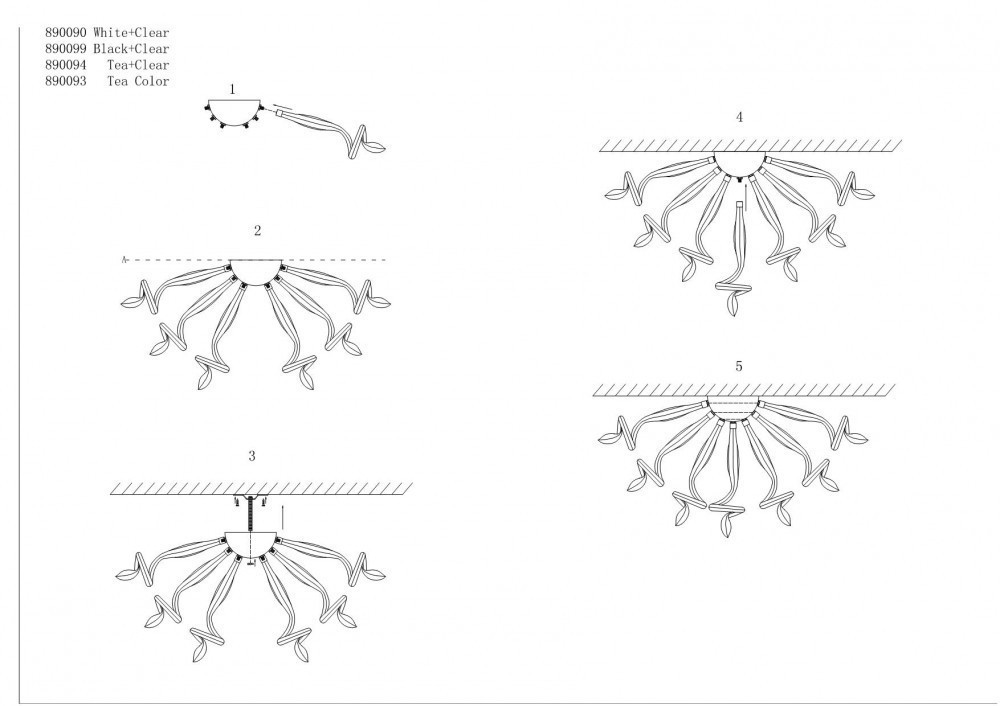 890090 White+Clear
890099 Black+Clear
890094 Tea+Clear
890093 Tea Color

1

2

3

4

5